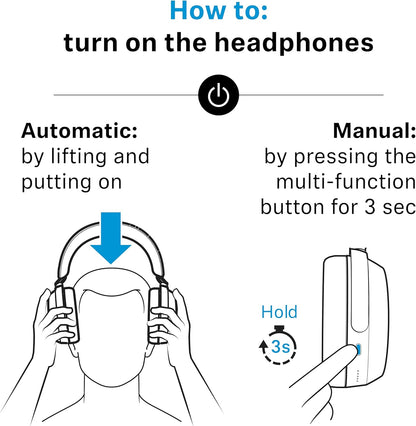 How to:
turn on the headphones

Automatic:
by lifting and putting on

Manual:
by pressing the multi-function button for 3 sec

Hold
3s