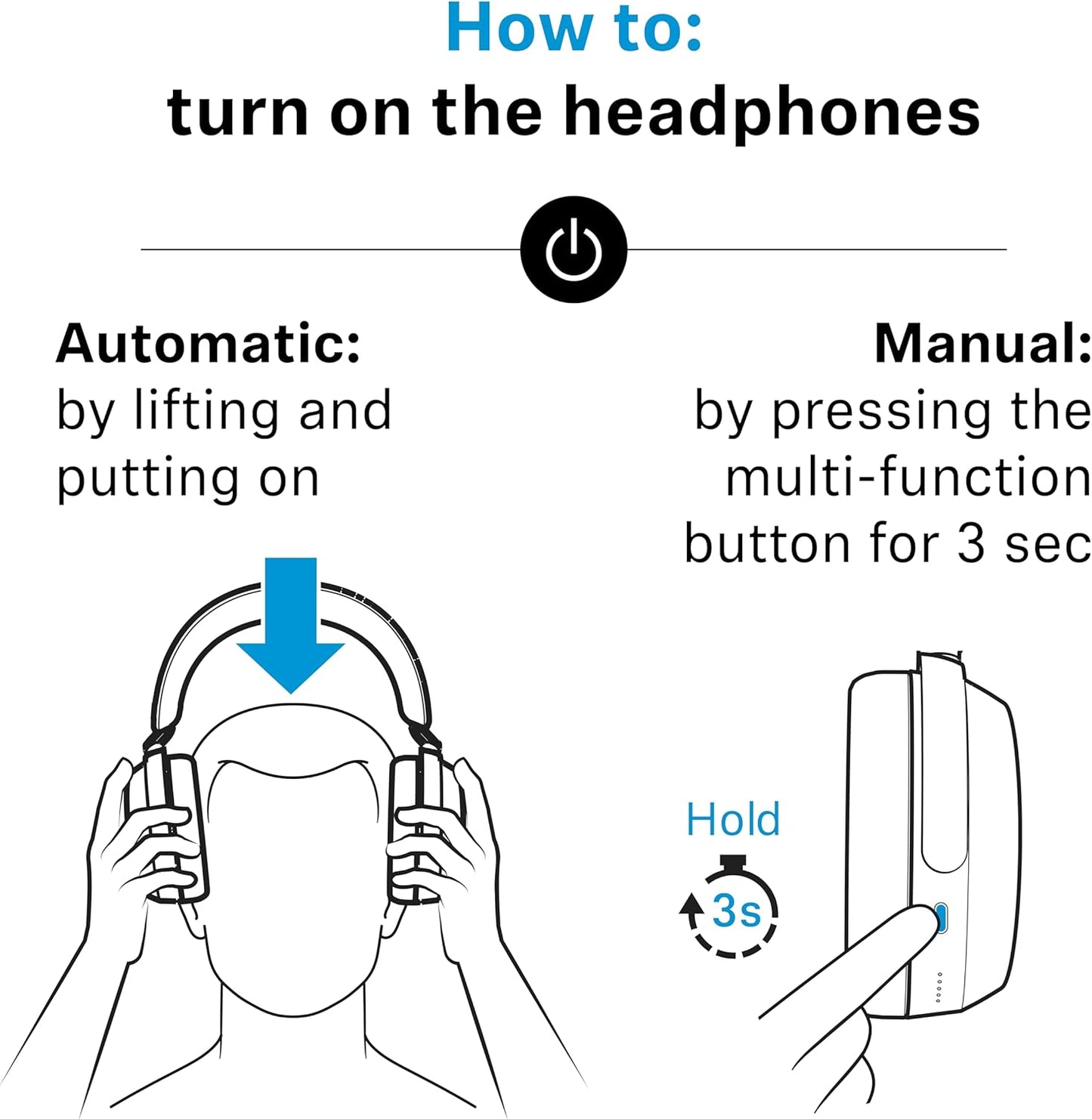 How to:
turn on the headphones

Automatic:
by lifting and putting on

Manual:
by pressing the multi-function button for 3 sec

Hold
3s